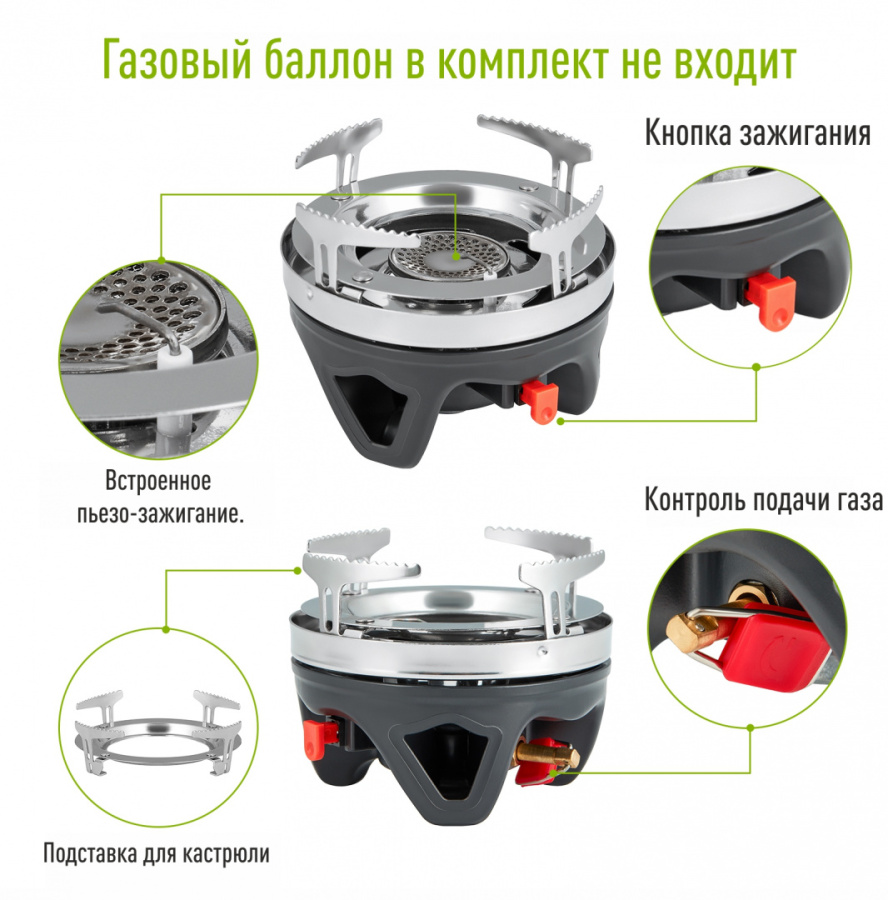 Газовый баллон в комплект не входит

Кнопка зажигания

Встроенное пьезо-зажигание.

Контроль подачи газа

Подставка для кастрюли