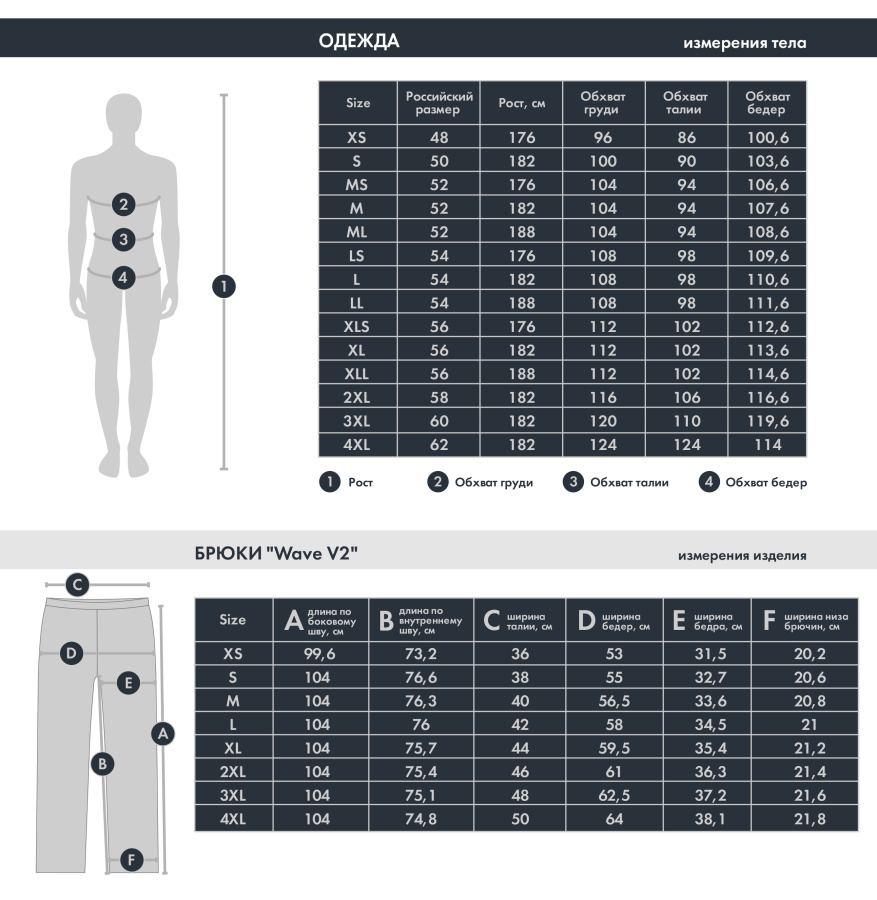 ОДЕЖДА

измерения тела

2
3
4
1

| Size | Российский размер | Рост, см | Обхват груди | Обхват талии | Обхват бедер |
|---|---|---|---|---|---|
| XS | 48 | 176 | 96 | 86 | 100,6 |
| S | 50 | 182 | 100 | 90 | 103,6 |
| MS | 52 | 176 | 104 | 94 | 106,6 |
| M | 52 | 182 | 104 | 94 | 107,6 |
| ML | 52 | 188 | 104 | 94 | 108,6 |
| LS | 54 | 176 | 108 | 98 | 109,6 |
| L | 54 | 182 | 108 | 98 | 110,6 |
| LL | 54 | 188 | 108 | 98 | 111,6 |
| XLS | 56 | 176 | 112 | 102 | 112,6 |
| XL | 56 | 182 | 112 | 102 | 113,6 |
| XLL | 56 | 188 | 112 | 102 | 114,6 |
| 2XL | 58 | 182 | 116 | 106 | 116,6 |
| 3XL | 60 | 182 | 120 | 110 | 119,6 |
| 4XL | 62 | 182 | 124 | 124 | 114 |

1 Рост 2 Обхват груди 3 Обхват талии 4 Обхват бедер

БРЮКИ "Wave V2"

измерения изделия

C
D
E
A
B
F

| Size | A длина по боковому шву, см | B длина по внутреннему шву, см | C ширина талии, см | D ширина бедер, см | E ширина бедра, см | F ширина низа брючин, см |
|---|---|---|---|---|---|---|
| XS | 99,6 | 73,2 | 36 | 53 | 31,5 | 20,2 |
| S | 104 | 76,6 | 38 | 55 | 32,7 | 20,6 |
| M | 104 | 76,3 | 40 | 56,5 | 33,6 | 20,8 |
| L | 104 | 76 | 42 | 58 | 34,5 | 21 |
| XL | 104 | 75,7 | 44 | 59,5 | 35,4 | 21,2 |
| 2XL | 104 | 75,4 | 46 | 61 | 36,3 | 21,4 |
| 3XL | 104 | 75,1 | 48 | 62,5 | 37,2 | 21,6 |
| 4XL | 104 | 74,8 | 50 | 64 | 38,1 | 21,8 |