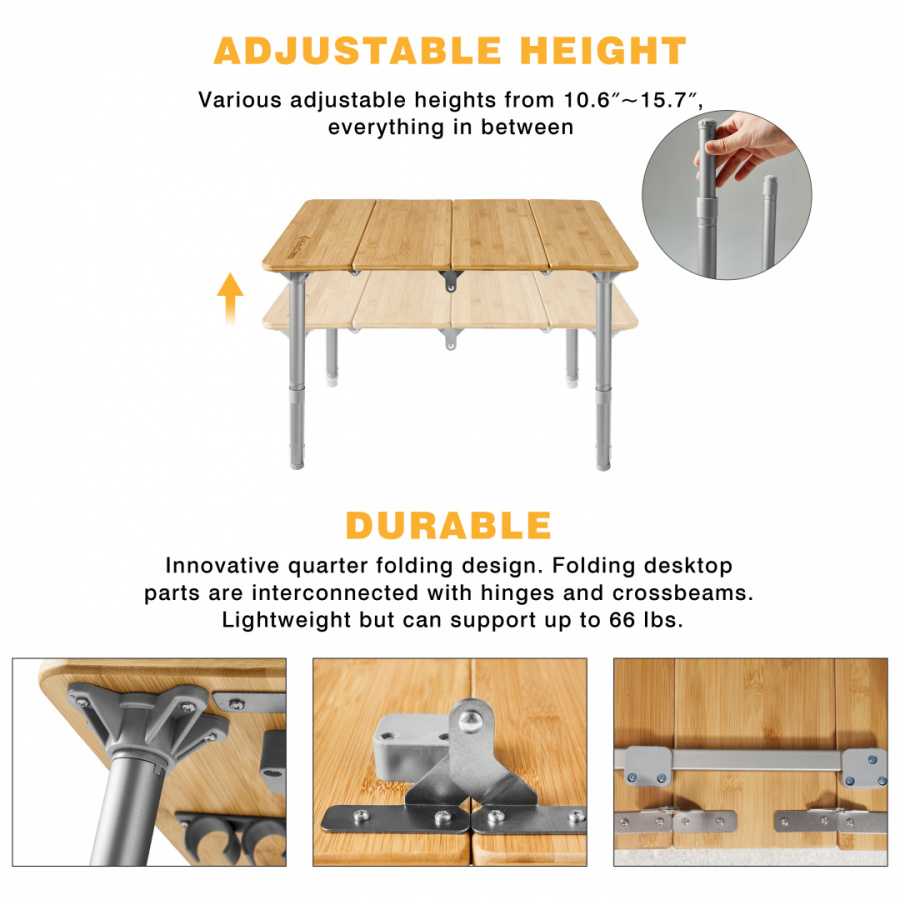 ADJUSTABLE HEIGHT

Various adjustable heights from 10.6″~15.7″, everything in between

DURABLE

Innovative quarter folding design. Folding desktop parts are interconnected with hinges and crossbeams. Lightweight but can support up to 66 lbs.