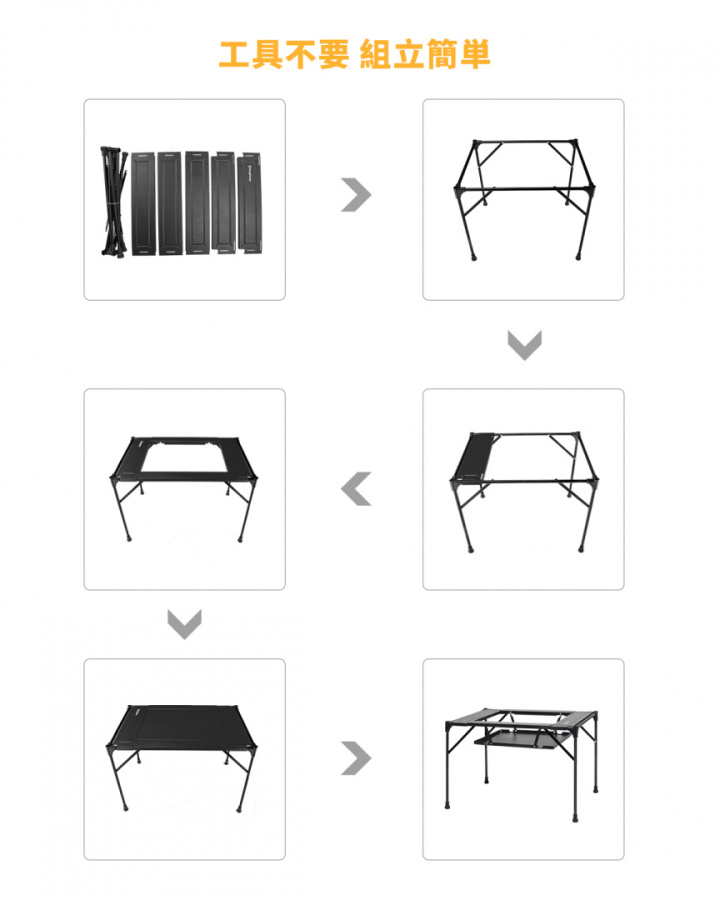 工具不要 組立簡単