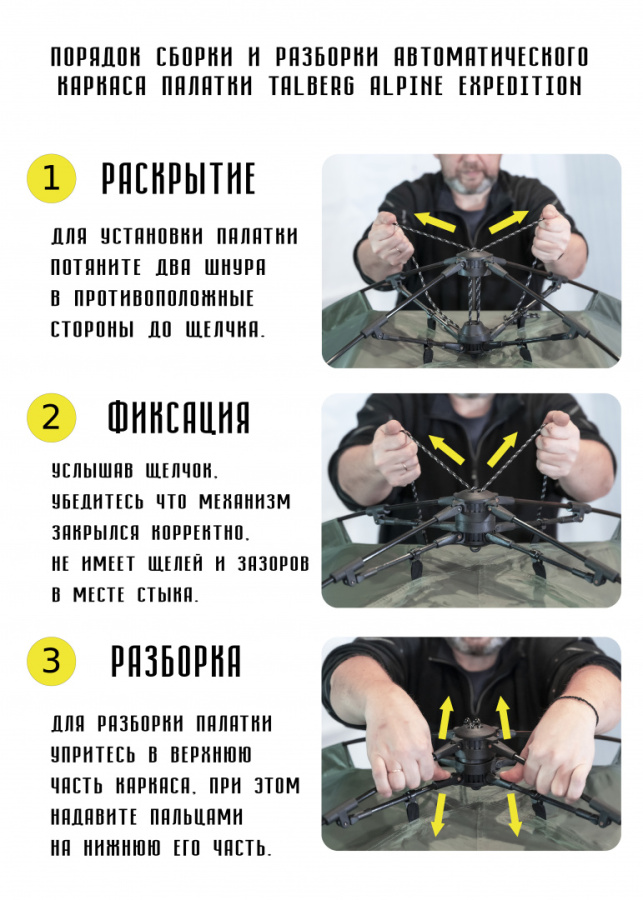 ПОРЯДОК СБОРКИ И РАЗБОРКИ АВТОМАТИЧЕСКОГО КАРКАСА ПАЛАТКИ TALBERG ALPINE EXPEDITION

1 РАСКРЫТИЕ

ДЛЯ УСТАНОВКИ ПАЛАТКИ ПОТЯНИТЕ ДВА ШНУРА В ПРОТИВОПОЛОЖНЫЕ СТОРОНЫ ДО ЩЕЛЧКА.

2 ФИКСАЦИЯ

УСЛЫШАВ ЩЕЛЧОК, УБЕДИТЕСЬ ЧТО МЕХАНИЗМ ЗАКРЫЛСЯ КОРРЕКТНО, НЕ ИМЕЕТ ЩЕЛЕЙ И ЗАЗОРОВ В МЕСТЕ СТЫКА.

3 РАЗБОРКА

ДЛЯ РАЗБОРКИ ПАЛАТКИ УПРИТЕСЬ В ВЕРХНЮЮ ЧАСТЬ КАРКАСА, ПРИ ЭТОМ НАДАВИТЕ ПАЛЬЦАМИ НА НИЖНЮЮ ЕГО ЧАСТЬ.